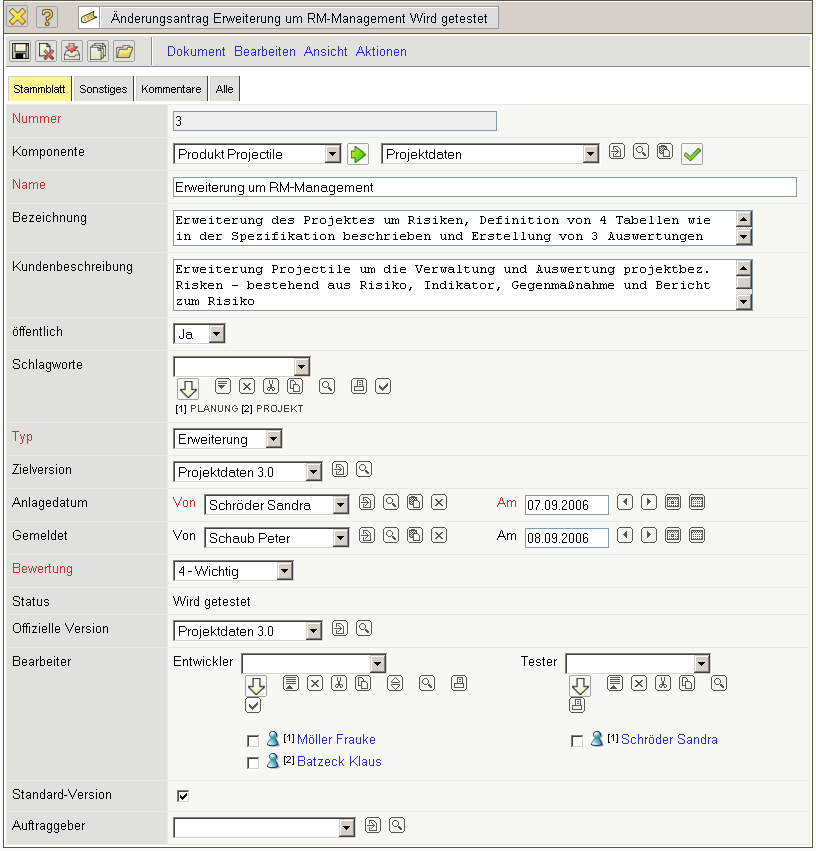 Änderungsantrag Erweiterung um RM-Management Wird getestet

Dokument Bearbeiten Ansicht Aktionen

Stammblatt Sonstiges Kommentare Alle

Nummer 3

Komponente Produkt Projectile Projektdaten

Name Erweiterung um RM-Management

Bezeichnung Erweiterung des Projektes um Risiken, Definition von 4 Tabellen wie in der Spezifikation beschrieben und Erstellung von 3 Auswertungen

Kundenbeschreibung Erweiterung Projectile um die Verwaltung und Auswertung projektbez. Risken - bestehend aus Risiko, Indikator, Gegenmaßnahme und Bericht zum Risiko

öffentlich Ja

Schlagworte
[1] PLANUNG [2] PROJEKT

Typ Erweiterung

Zielversion Projektdaten 3.0

Anlagedatum Von Schröder Sandra Am 07.09.2006

Gemeldet Von Schaub Peter Am 08.09.2006

Bewertung 4 - Wichtig

Status Wird getestet

Offizielle Version Projektdaten 3.0

Bearbeiter Entwickler Tester

[1] Möller Frauke
[2] Batzeck Klaus
[1] Schröder Sandra

Standard-Version

Auftraggeber